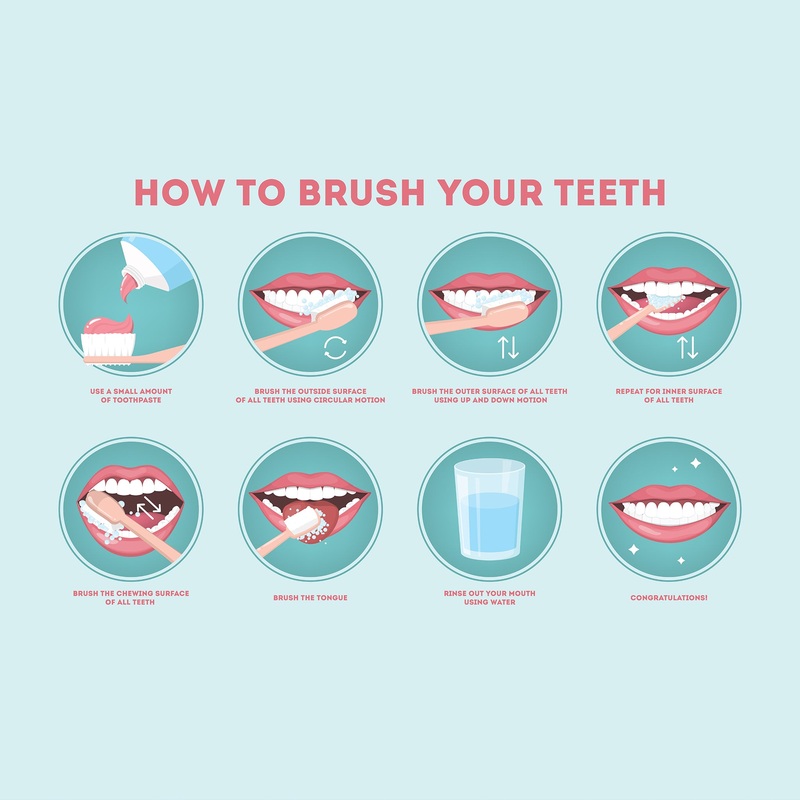 HOW TO BRUSH YOUR TEETH

USE A SMALL AMOUNT OF TOOTHPASTE

BRUSH THE OUTSIDE SURFACE OF ALL TEETH USING CIRCULAR MOTION

BRUSH THE OUTER SURFACE OF ALL TEETH USING UP AND DOWN MOTION

REPEAT FOR INNER SURFACE OF ALL TEETH

BRUSH THE CHEWING SURFACE OF ALL TEETH

BRUSH THE TONGUE

RINSE OUT YOUR MOUTH USING WATER

CONGRATULATIONS!